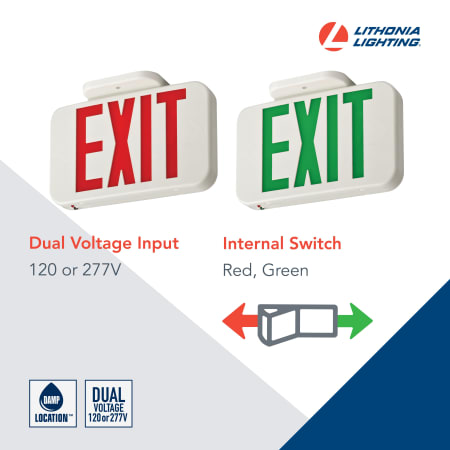 LITHONIA LIGHTING.

EXIT

EXIT

Dual Voltage Input
120 or 277V

Internal Switch
Red, Green

DAMP
LOCATION™

DUAL
VOLTAGE
120 or 277V